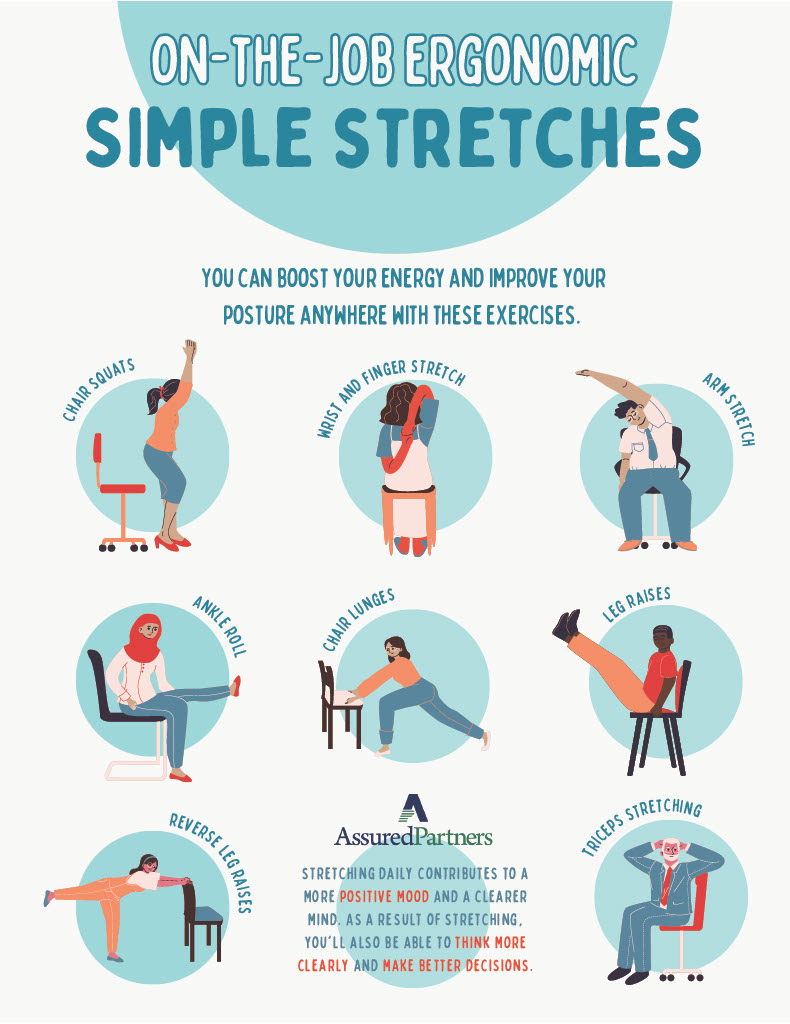 ON-THE-JOB ERGONOMIC
SIMPLE STRETCHES

YOU CAN BOOST YOUR ENERGY AND IMPROVE YOUR POSTURE ANYWHERE WITH THESE EXERCISES.

CHAIR SQUATS

WRIST AND FINGER STRETCH

ARM STRETCH

ANKLE ROLL

CHAIR LUNGES

LEG RAISES

REVERSE LEG RAISES

AssuredPartners

STRETCHING DAILY CONTRIBUTES TO A MORE POSITIVE MOOD AND A CLEARER MIND. AS A RESULT OF STRETCHING, YOU'LL ALSO BE ABLE TO THINK MORE CLEARLY AND MAKE BETTER DECISIONS.

TRICEPS STRETCHING